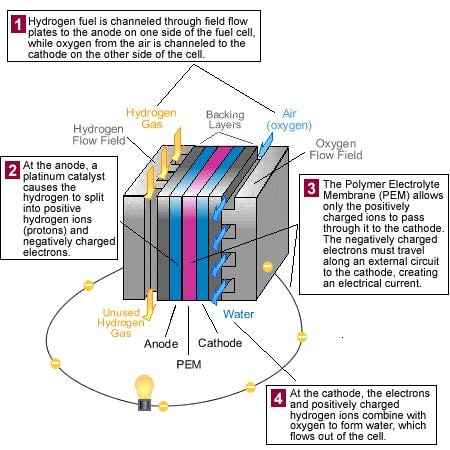 1 Hydrogen fuel is channeled through field flow plates to the anode on one side of the fuel cell, while oxygen from the air is channeled to the cathode on the other side of the cell.

Hydrogen Gas

Backing Layers

Air (oxygen)

Hydrogen Flow Field

Oxygen Flow Field

2 At the anode, a platinum catalyst causes the hydrogen to split into positive hydrogen ions (protons) and negatively charged electrons.

3 The Polymer Electrolyte Membrane (PEM) allows only the positively charged ions to pass through it to the cathode. The negatively charged electrons must travel along an external circuit to the cathode, creating an electrical current.

Unused Hydrogen Gas

Water

Anode

Cathode

PEM

4 At the cathode, the electrons and positively charged hydrogen ions combine with oxygen to form water, which flows out of the cell.