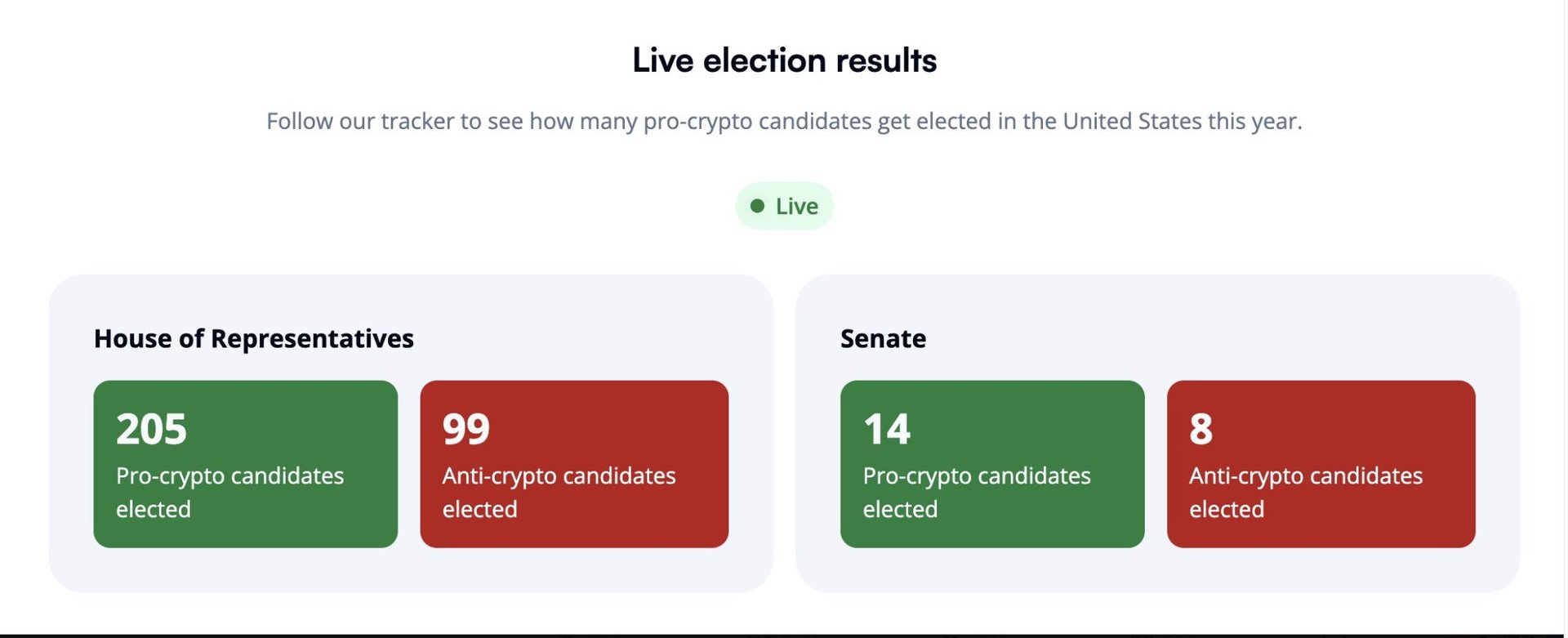 Live election results

Follow our tracker to see how many pro-crypto candidates get elected in the United States this year.

Live

House of Representatives

205
Pro-crypto candidates elected

99
Anti-crypto candidates elected

Senate

14
Pro-crypto candidates elected

8
Anti-crypto candidates elected