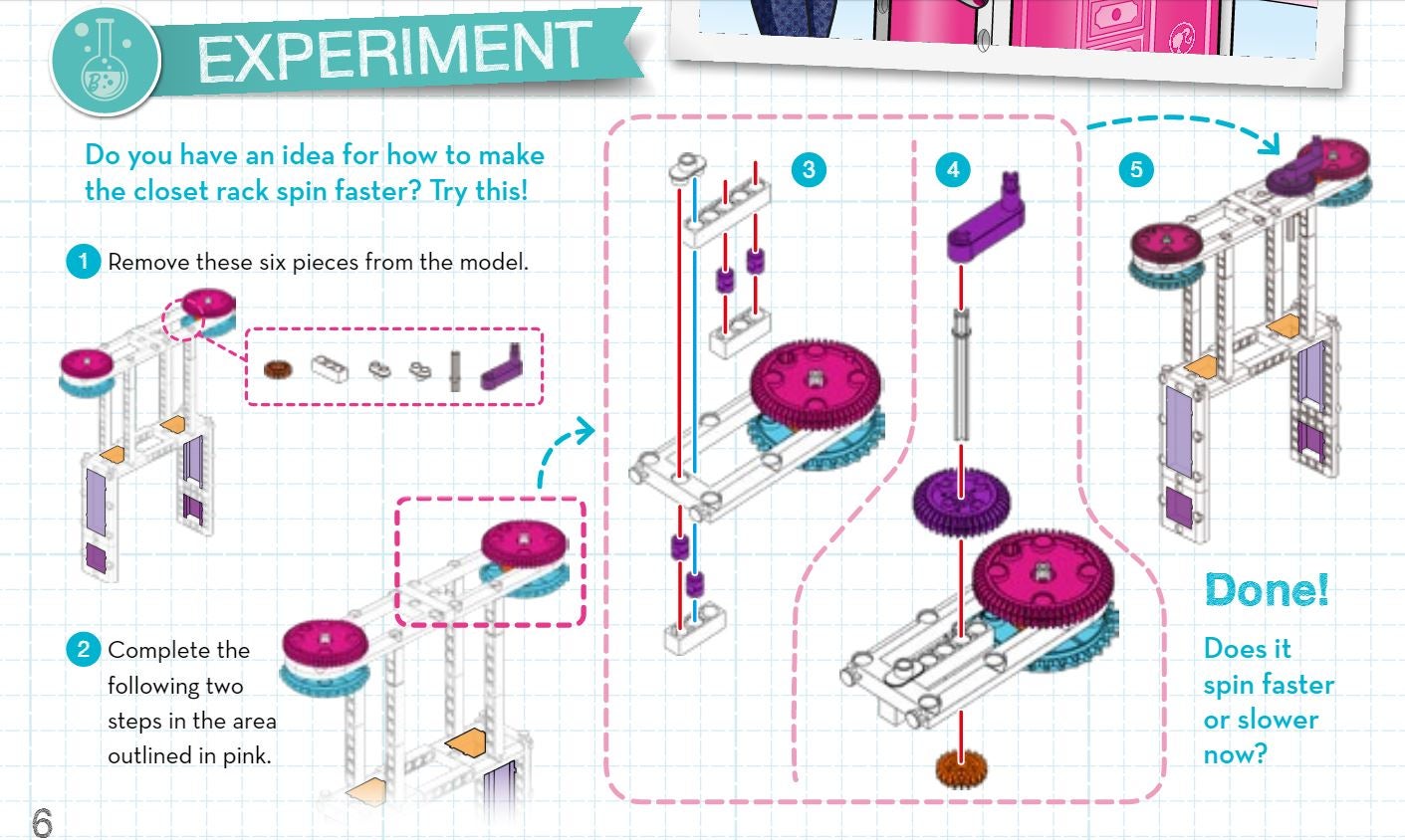 EXPERIMENT

Do you have an idea for how to make the closet rack spin faster? Try this!

1 Remove these six pieces from the model.

2 Complete the following two steps in the area outlined in pink.

3

4

5

Done!

Does it spin faster or slower now?

6